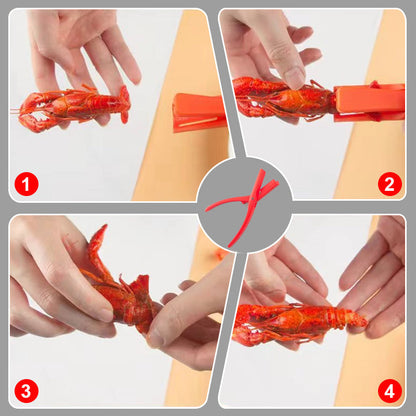 1
2
3
4