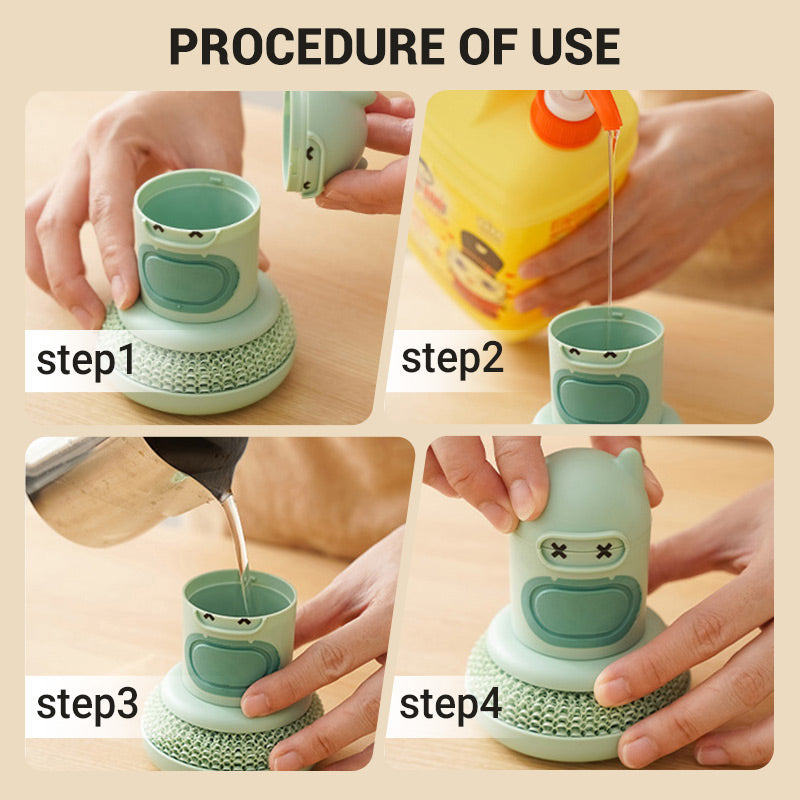 PROCEDURE OF USE

step1

step2

step3

step4