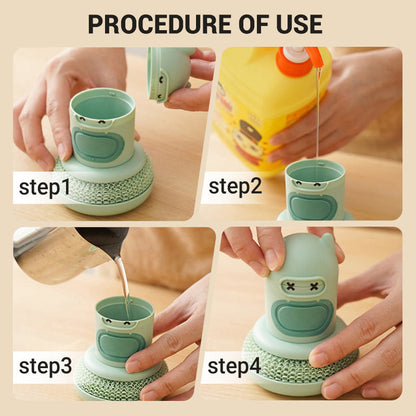 PROCEDURE OF USE

step1

step2

step3

step4