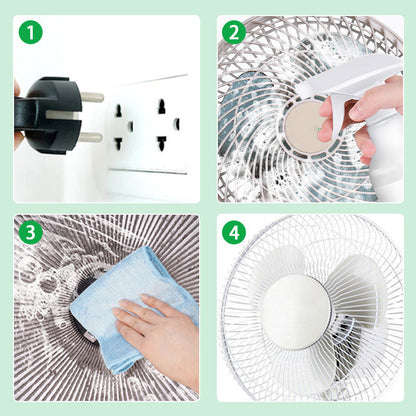 1

2

3

4